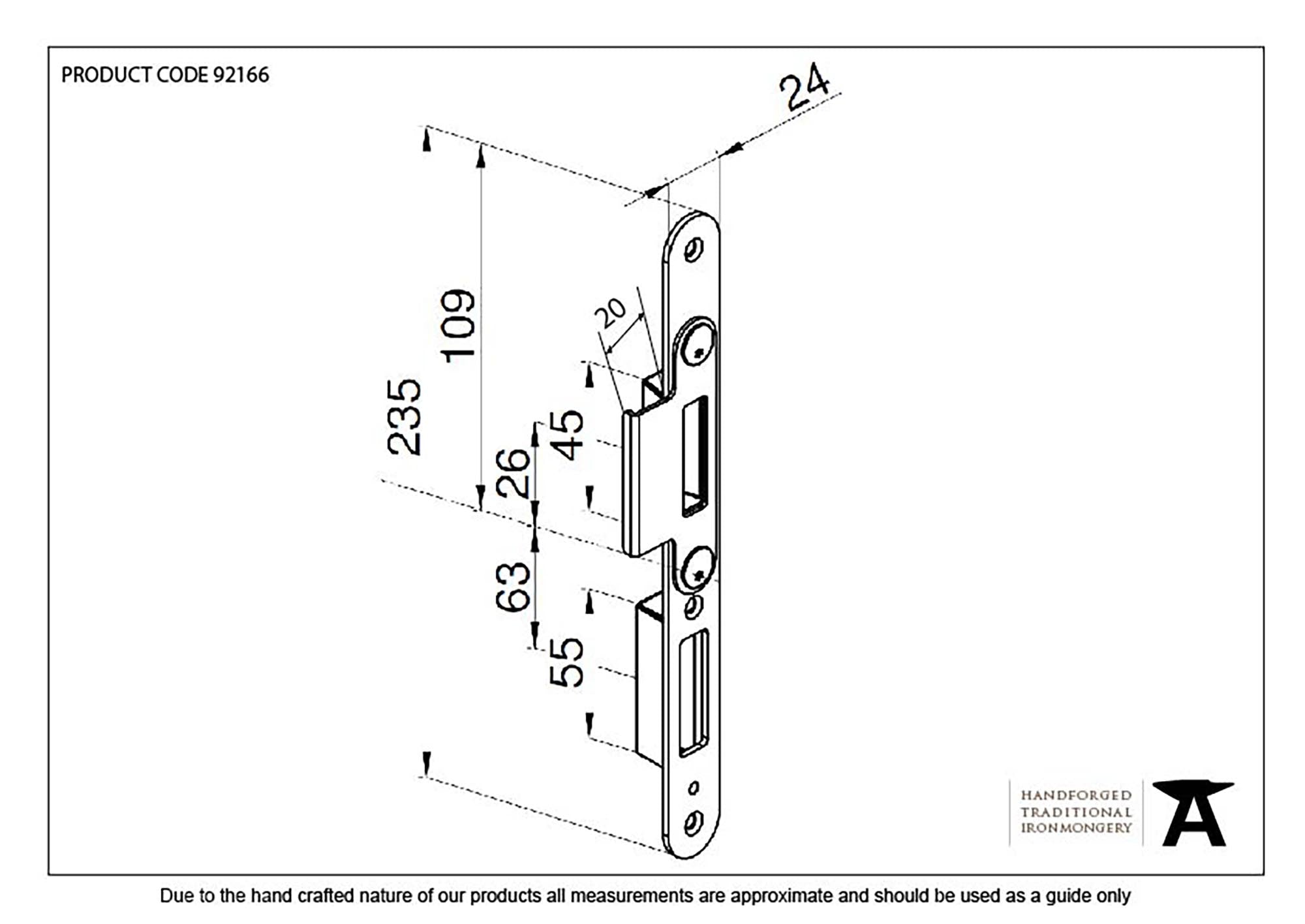 PRODUCT CODE 92166

24

109

20

235

45

26

63

55

HANDFORGED
TRADITIONAL
IRONMONGERY

Due to the hand crafted nature of our products all measurements are approximate and should be used as a guide only